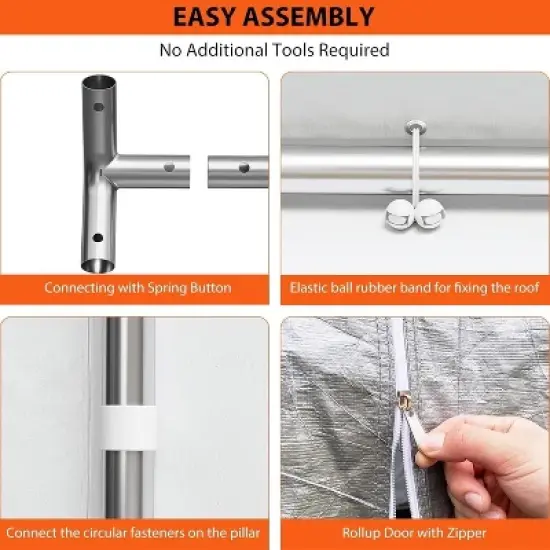 EASY ASSEMBLY

No Additional Tools Required

Connecting with Spring Button

Elastic ball rubber band for fixing the roof

Connect the circular fasteners on the pillar

Rollup Door with Zipper