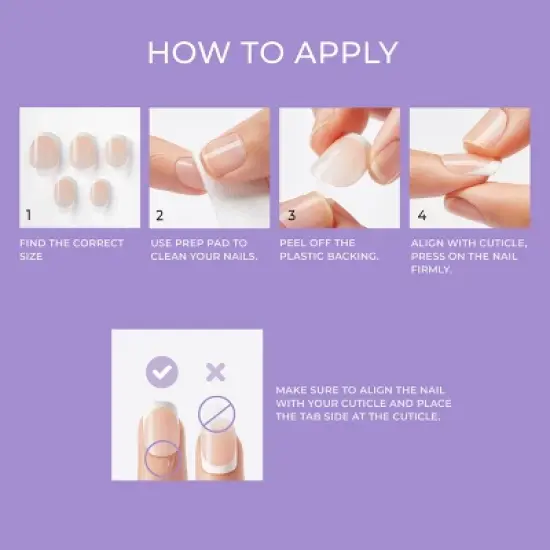 HOW TO APPLY

1

FIND THE CORRECT SIZE

2

USE PREP PAD TO CLEAN YOUR NAILS.

3

PEEL OFF THE PLASTIC BACKING.

4

ALIGN WITH CUTICLE, PRESS ON THE NAIL FIRMLY.

MAKE SURE TO ALIGN THE NAIL WITH YOUR CUTICLE AND PLACE THE TAB SIDE AT THE CUTICLE.