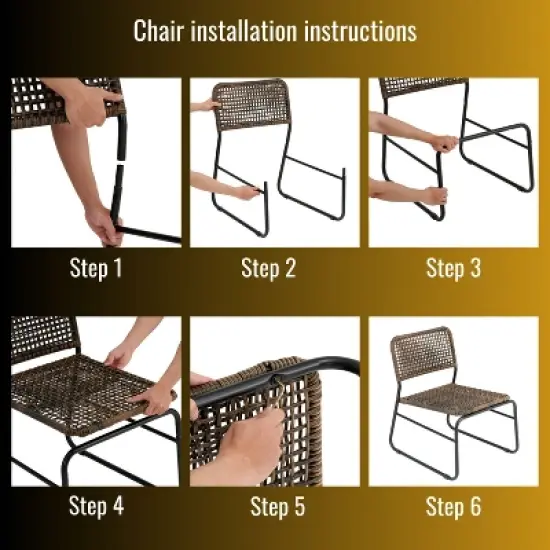 Chair installation instructions

Step 1

Step 2

Step 3

Step 4

Step 5

Step 6