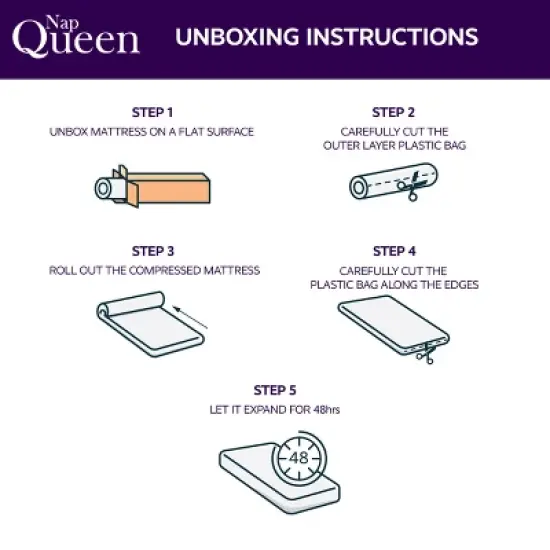 Nap Queen

UNBOXING INSTRUCTIONS

STEP 1
UNBOX MATTRESS ON A FLAT SURFACE

STEP 2
CAREFULLY CUT THE OUTER LAYER PLASTIC BAG

STEP 3
ROLL OUT THE COMPRESSED MATTRESS

STEP 4
CAREFULLY CUT THE PLASTIC BAG ALONG THE EDGES

STEP 5
LET IT EXPAND FOR 48hrs

48