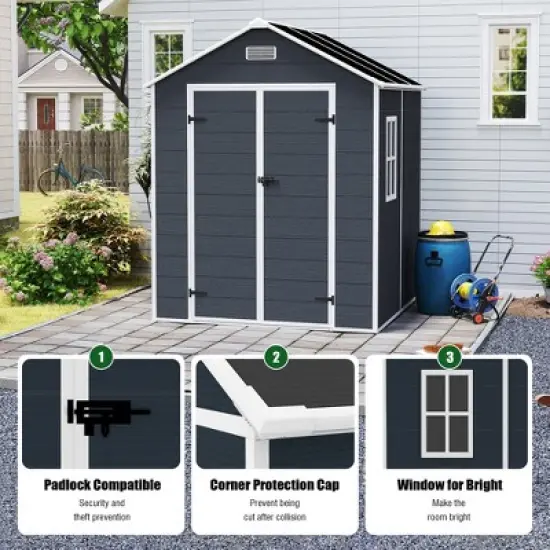 1

Padlock Compatible

Security and theft prevention

2

Corner Protection Cap

Prevent being cut after collision

3

Window for Bright

Make the room bright