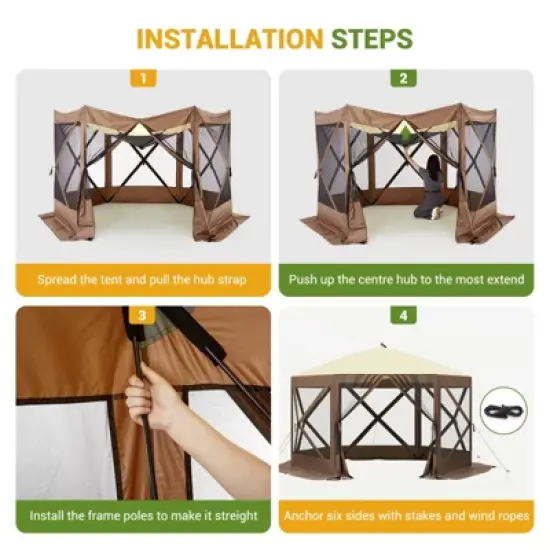 INSTALLATION STEPS

1

Spread the tent and pull the hub strap

2

Push up the centre hub to the most extend

3

Install the frame poles to make it streight

4

Anchor six sides with stakes and wind ropes