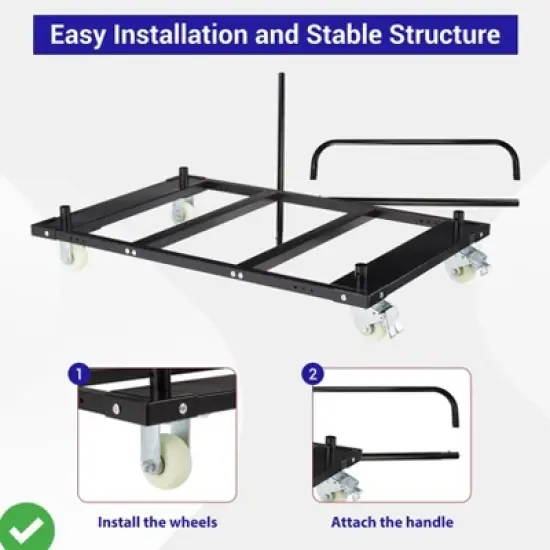 Easy Installation and Stable Structure

1

Install the wheels

2

Attach the handle