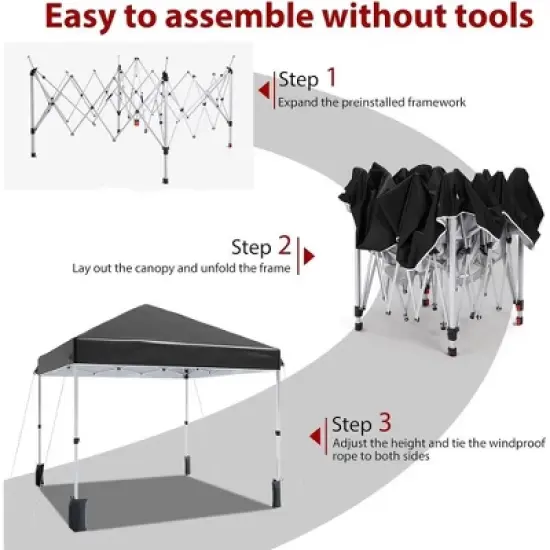 Easy to assemble without tools

Step 1
Expand the preinstalled framework

Step 2
Lay out the canopy and unfold the frame

Step 3
Adjust the height and tie the windproof rope to both sides