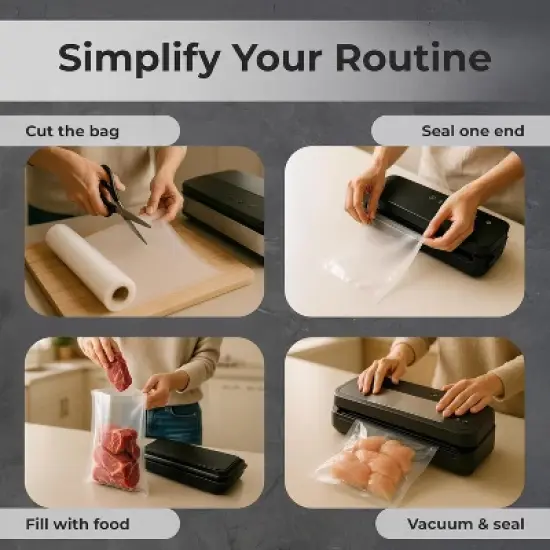 Simplify Your Routine

Cut the bag

Seal one end

Fill with food

Vacuum & seal