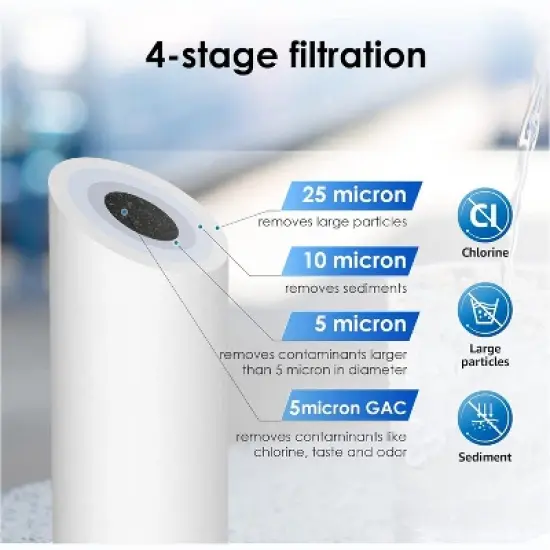 4-stage filtration

25 micron
removes large particles

10 micron
removes sediments

5 micron
removes contaminants larger than 5 micron in diameter

5micron GAC
removes contaminants like chlorine, taste and odor

CL
Chlorine

Large particles

Sediment