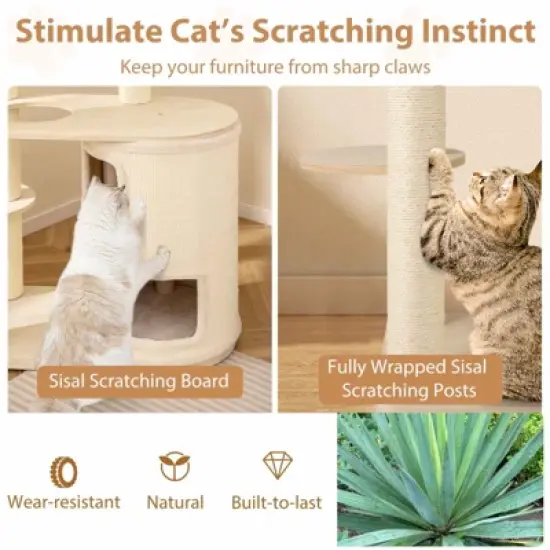 Stimulate Cat's Scratching Instinct

Keep your furniture from sharp claws

Sisal Scratching Board

Fully Wrapped Sisal Scratching Posts

Wear-resistant

Natural

Built-to-last