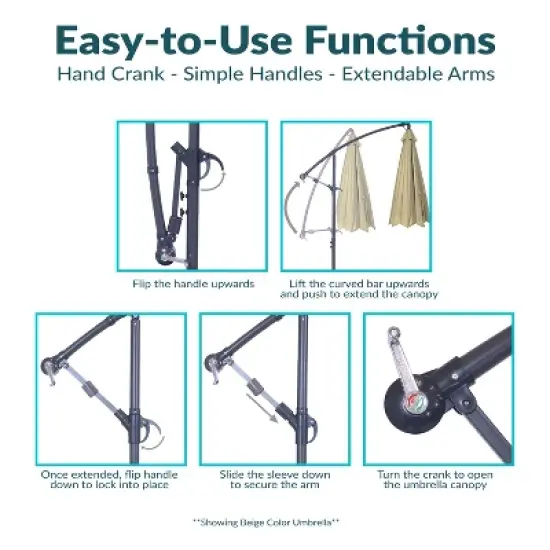 Easy-to-Use Functions

Hand Crank - Simple Handles - Extendable Arms

Flip the handle upwards

Lift the curved bar upwards and push to extend the canopy

Once extended, flip handle down to lock into place

Slide the sleeve down to secure the arm

Turn the crank to open the umbrella canopy

**Showing Beige Color Umbrella**