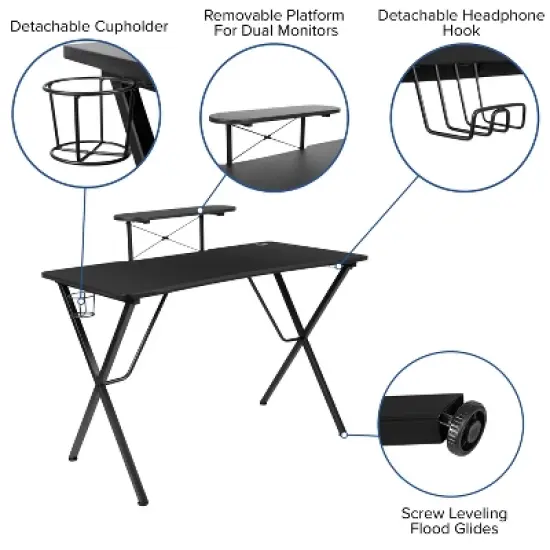 Detachable Cupholder

Removable Platform For Dual Monitors

Detachable Headphone Hook

Screw Leveling Flood Glides