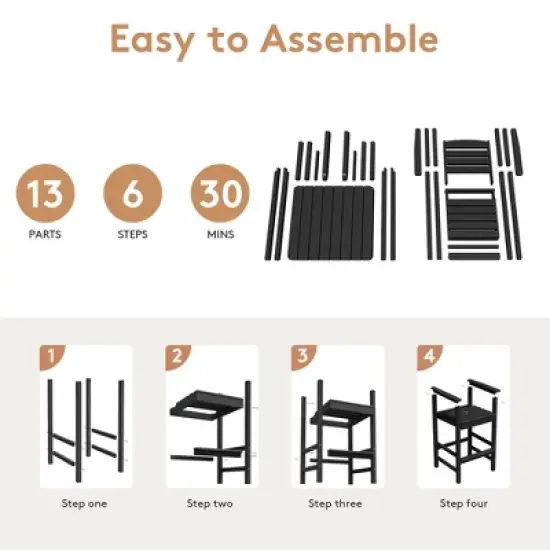 Easy to Assemble

13
PARTS

6
STEPS

30
MINS

1
Step one

2
Step two

3
Step three

4
Step four