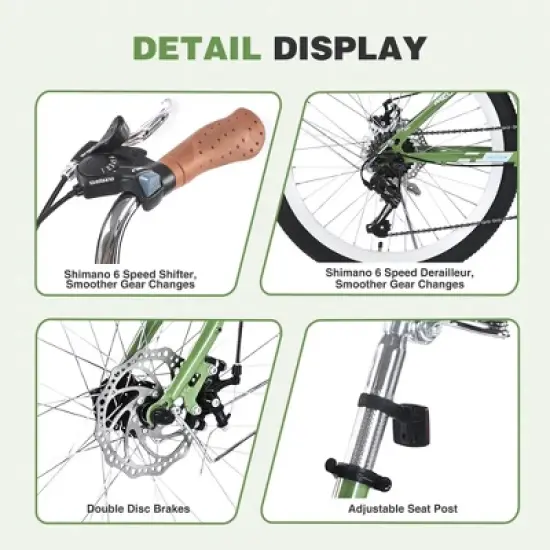 DETAIL DISPLAY

SHIMANO

Shimano 6 Speed Shifter, Smoother Gear Changes

Shimano 6 Speed Derailleur, Smoother Gear Changes

Double Disc Brakes

Adjustable Seat Post