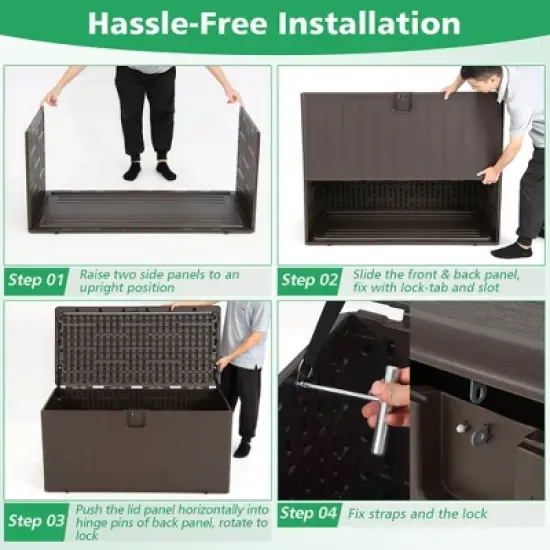 Hassle-Free Installation

Step 01 Raise two side panels to an upright position

Step 02 Slide the front & back panel, fix with lock-tab and slot

Step 03 Push the lid panel horizontally into hinge pins of back panel, rotate to lock

Step 04 Fix straps and the lock