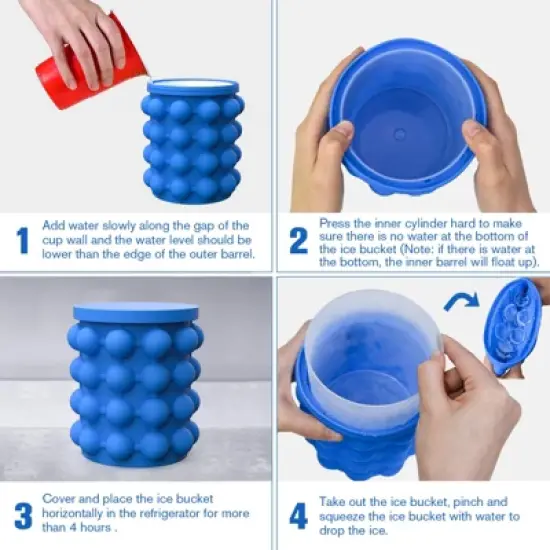 1 Add water slowly along the gap of the cup wall and the water level should be lower than the edge of the outer barrel.

2 Press the inner cylinder hard to make sure there is no water at the bottom of the ice bucket (Note: if there is water at the bottom, the inner barrel will float up).

3 Cover and place the ice bucket horizontally in the refrigerator for more than 4 hours .

4 Take out the ice bucket, pinch and squeeze the ice bucket with water to drop the ice.