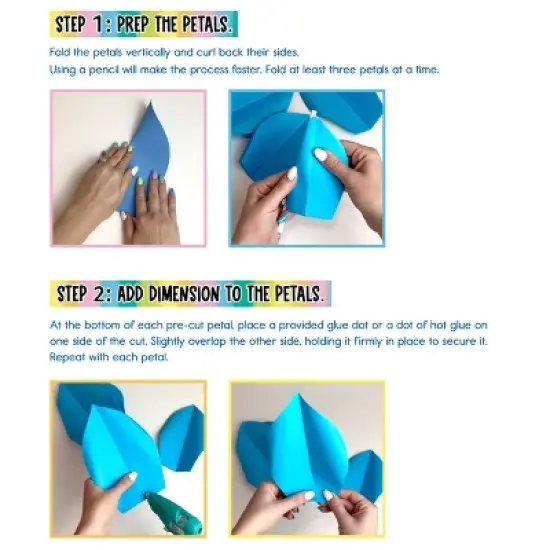 STEP 1: PREP THE PETALS.

Fold the petals vertically and curl back their sides.
Using a pencil will make the process faster. Fold at least three petals at a time.

STEP 2: ADD DIMENSION TO THE PETALS.

At the bottom of each pre-cut petal, place a provided glue dot or a dot of hot glue on one side of the cut. Slightly overlap the other side, holding it firmly in place to secure it. Repeat with each petal.