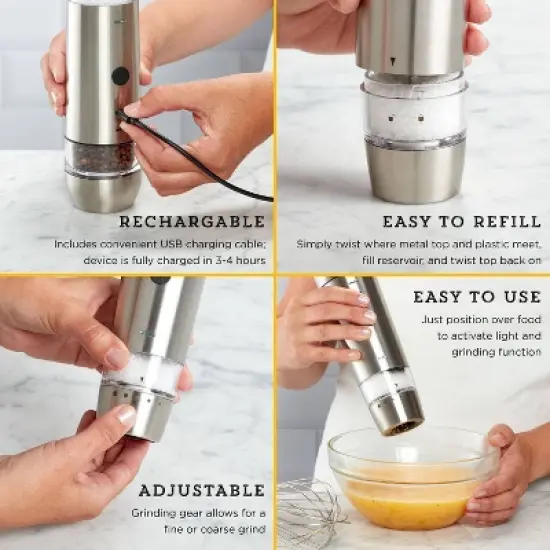 RECHARGABLE

Includes convenient USB charging cable; device is fully charged in 3-4 hours

EASY TO REFILL

Simply twist where metal top and plastic meet, fill reservoir, and twist top back on

ADJUSTABLE

Grinding gear allows for a fine or coarse grind

EASY TO USE

Just position over food to activate light and grinding function