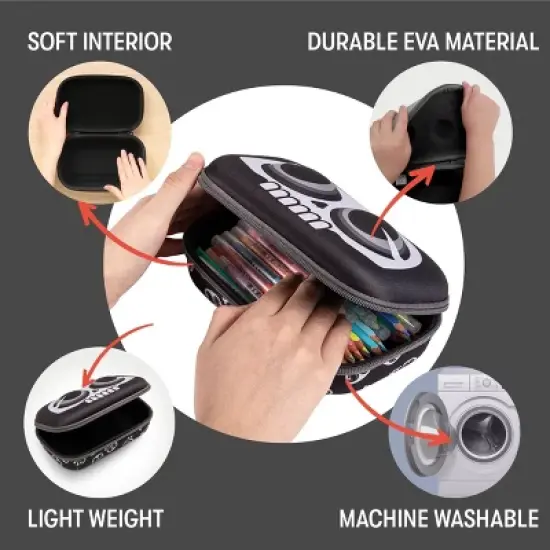 SOFT INTERIOR

DURABLE EVA MATERIAL

LIGHT WEIGHT

MACHINE WASHABLE