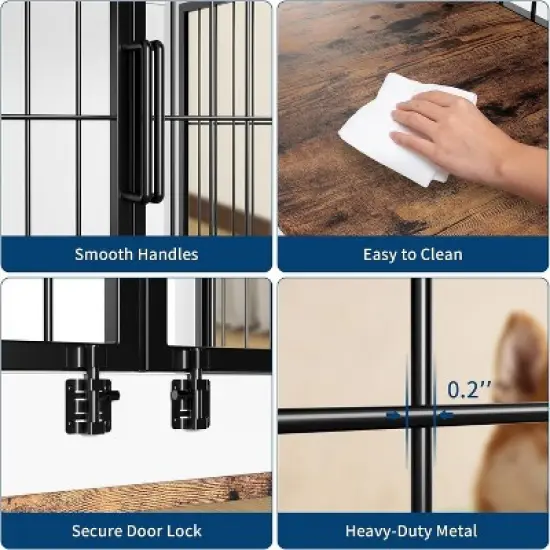 Smooth Handles

Easy to Clean

Secure Door Lock

0.2''

Heavy-Duty Metal