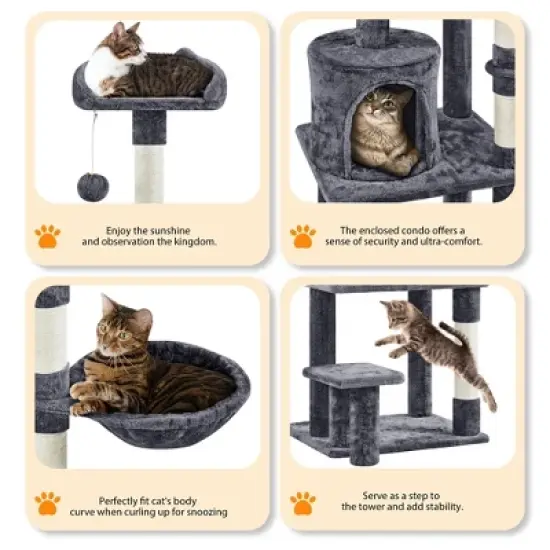 Enjoy the sunshine and observation the kingdom.

The enclosed condo offers a sense of security and ultra-comfort.

Perfectly fit cat's body curve when curling up for snoozing

Serve as a step to the tower and add stability.