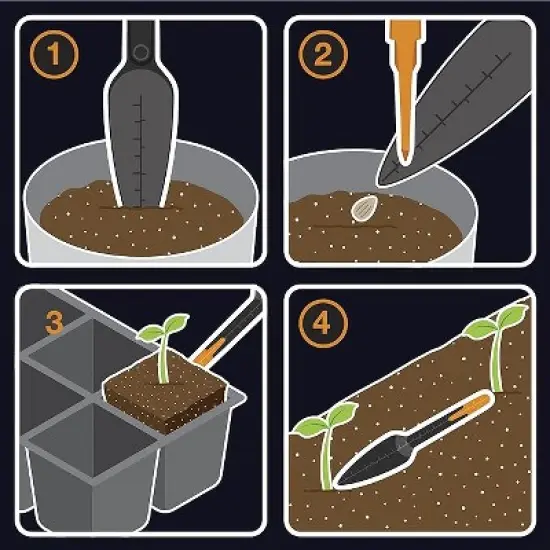 1

2

3

4