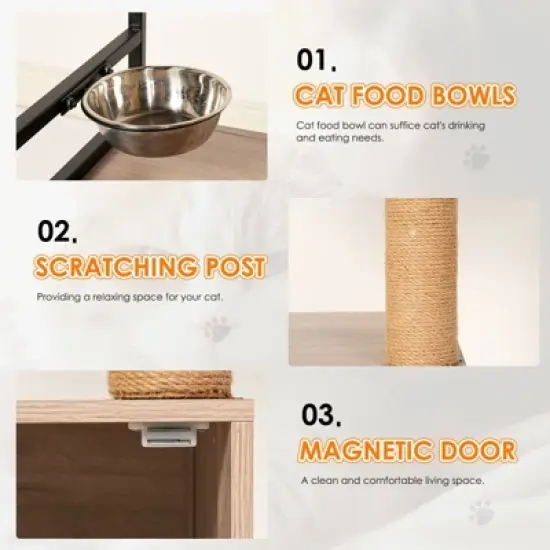 01.

CAT FOOD BOWLS

Cat food bowl can suffice cat's drinking and eating needs.

02.

SCRATCHING POST

Providing a relaxing space for your cat.

03.

MAGNETIC DOOR

A clean and comfortable living space.