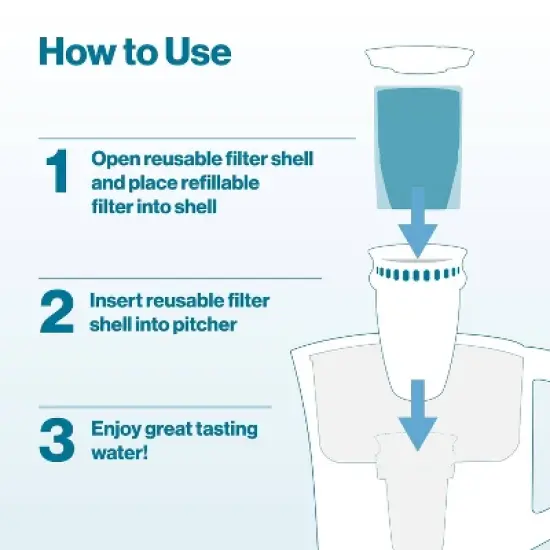 How to Use

1 Open reusable filter shell and place refillable filter into shell

2 Insert reusable filter shell into pitcher

3 Enjoy great tasting water!