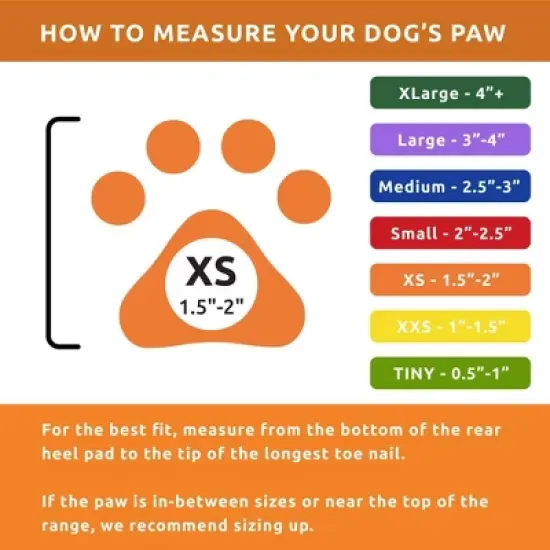 HOW TO MEASURE YOUR DOG'S PAW

XS
1.5"-2"

XLarge - 4"+

Large - 3"-4"

Medium - 2.5"-3"

Small - 2"-2.5"

XS - 1.5"-2"

XXS - 1"-1.5"

TINY - 0.5"-1"

For the best fit, measure from the bottom of the rear heel pad to the tip of the longest toe nail.

If the paw is in-between sizes or near the top of the range, we recommend sizing up.