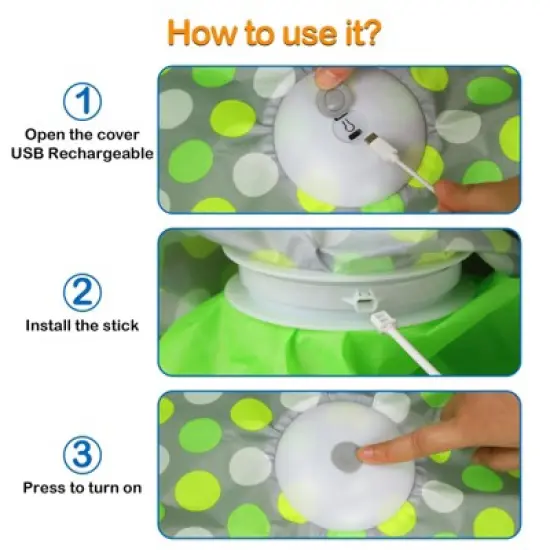 How to use it?

1
Open the cover
USB Rechargeable

2
Install the stick

3
Press to turn on