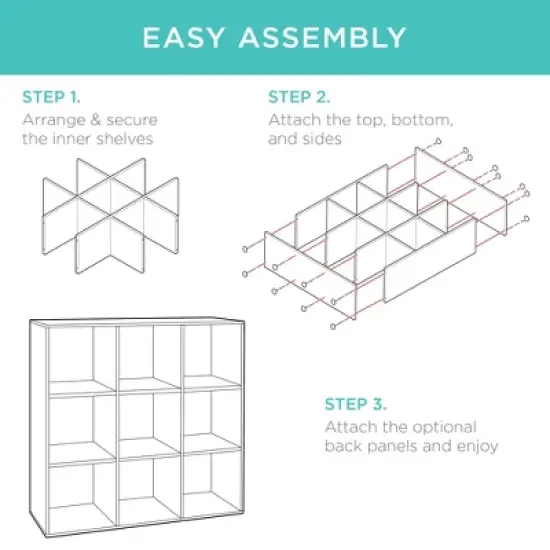 EASY ASSEMBLY

STEP 1.
Arrange & secure the inner shelves

STEP 2.
Attach the top, bottom, and sides

STEP 3.
Attach the optional back panels and enjoy