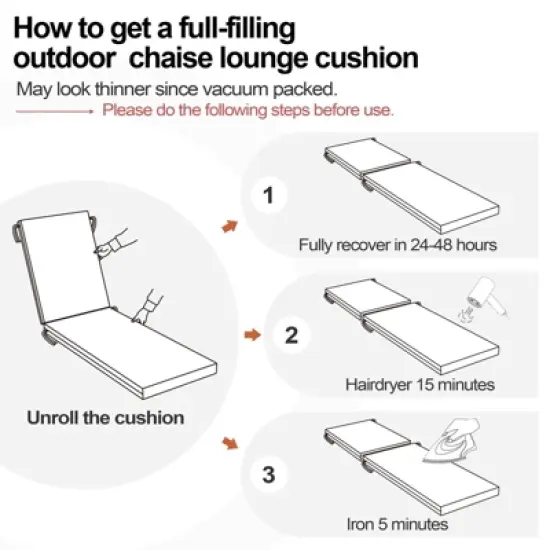 How to get a full-filling outdoor chaise lounge cushion

May look thinner since vacuum packed.

Please do the following steps before use.

Unroll the cushion

1

Fully recover in 24-48 hours

2

Hairdryer 15 minutes

3

Iron 5 minutes