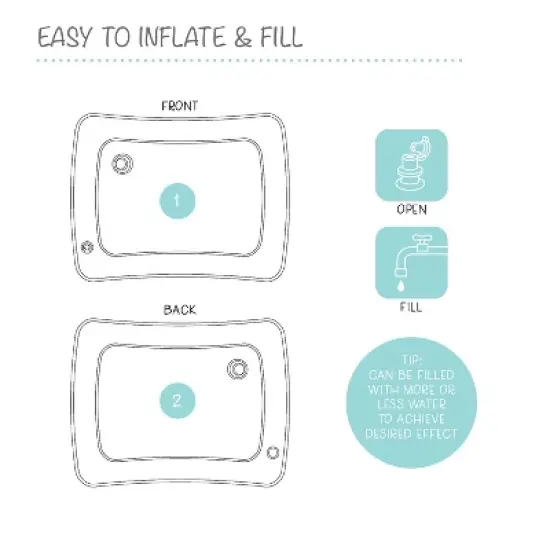 EASY TO INFLATE & FILL

FRONT

1

BACK

2

OPEN

FILL

TIP:
CAN BE FILLED WITH MORE OR LESS WATER TO ACHIEVE DESIRED EFFECT