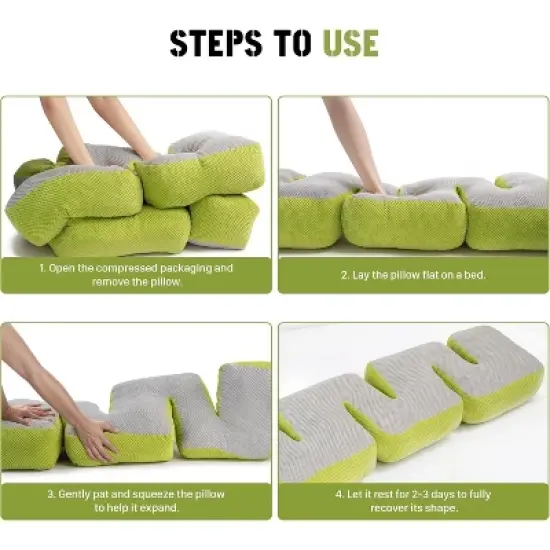 STEPS TO USE

1. Open the compressed packaging and remove the pillow.

2. Lay the pillow flat on a bed.

3. Gently pat and squeeze the pillow to help it expand.

4. Let it rest for 2-3 days to fully recover its shape.