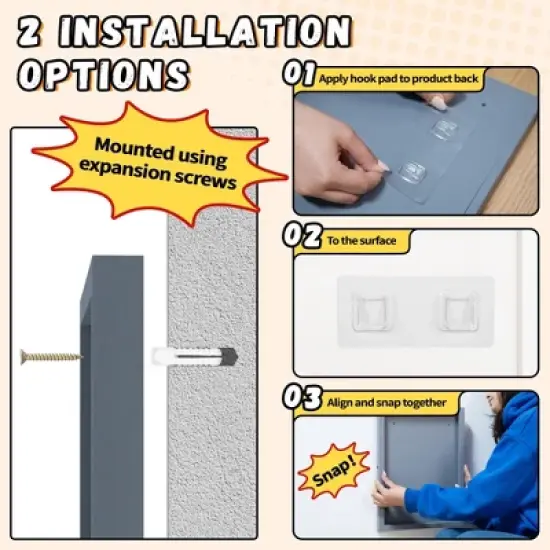 2 INSTALLATION OPTIONS

Mounted using expansion screws

01 Apply hook pad to product back

02 To the surface

03 Align and snap together

Snap!