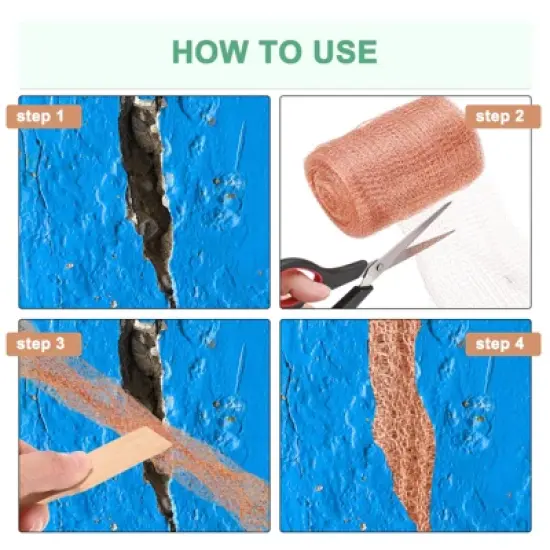 HOW TO USE

step 1

step 2

step 3

step 4