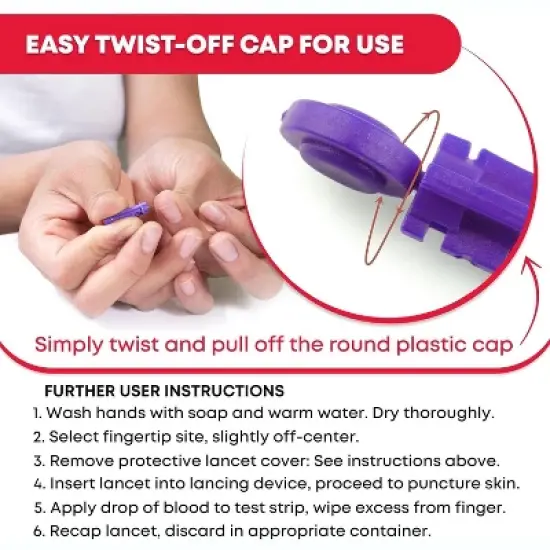 EASY TWIST-OFF CAP FOR USE

Simply twist and pull off the round plastic cap

FURTHER USER INSTRUCTIONS
1. Wash hands with soap and warm water. Dry thoroughly.
2. Select fingertip site, slightly off-center.
3. Remove protective lancet cover: See instructions above.
4. Insert lancet into lancing device, proceed to puncture skin.
5. Apply drop of blood to test strip, wipe excess from finger.
6. Recap lancet, discard in appropriate container.