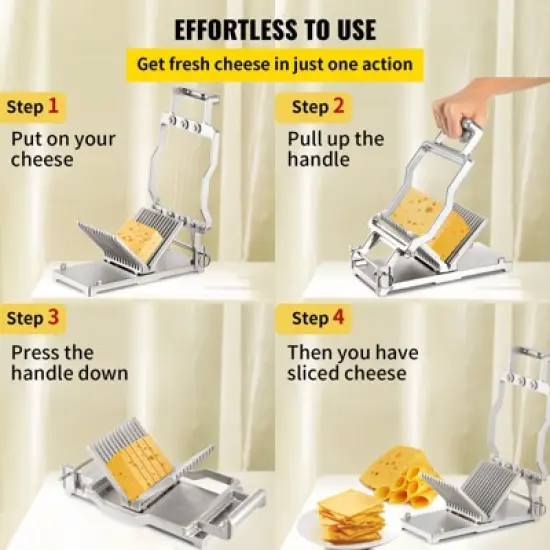 EFFORTLESS TO USE

Get fresh cheese in just one action

Step 1

Put on your cheese

Step 2

Pull up the handle

Step 3

Press the handle down

Step 4

Then you have sliced cheese