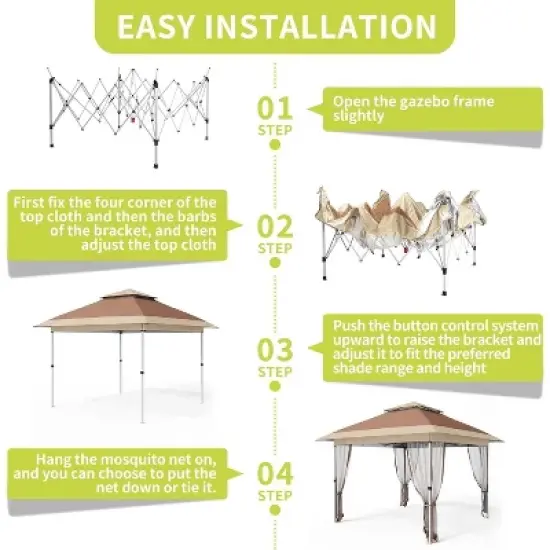 EASY INSTALLATION

01
STEP

Open the gazebo frame slightly

First fix the four corner of the top cloth and then the barbs of the bracket, and then adjust the top cloth

02
STEP

03
STEP

Push the button control system upward to raise the bracket and adjust it to fit the preferred shade range and height

Hang the mosquito net on, and you can choose to put the net down or tie it.

04
STEP