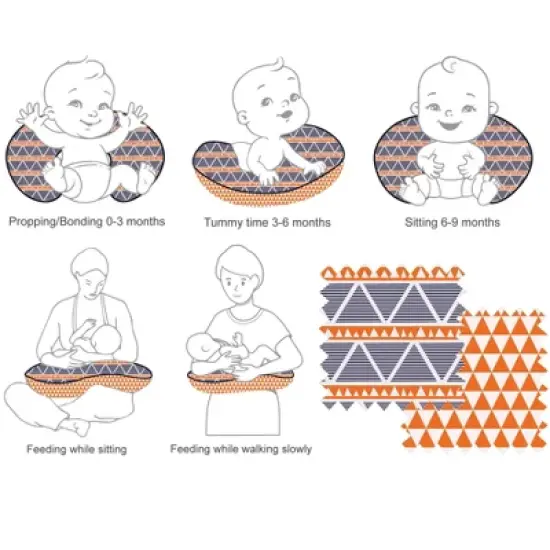 Propping/Bonding 0-3 months

Tummy time 3-6 months

Sitting 6-9 months

Feeding while sitting

Feeding while walking slowly