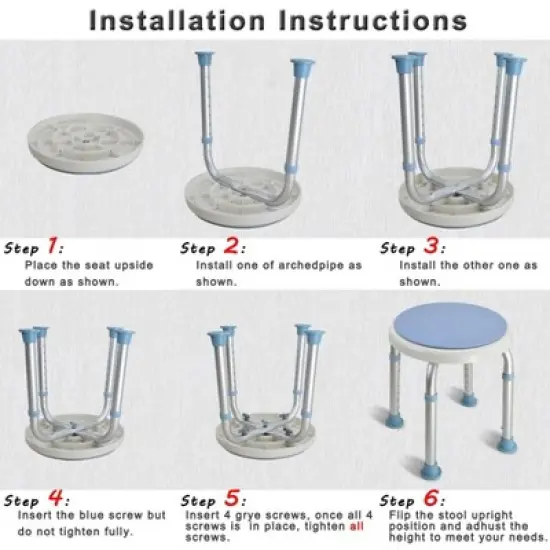 Installation Instructions

Step 1:
Place the seat upside down as shown.

Step 2:
Install one of archedpipe as shown.

Step 3:
Install the other one as shown.

Step 4:
Insert the blue screw but do not tighten fully.

Step 5:
Insert 4 grye screws, once all 4 screws is in place, tighten all screws.

Step 6:
Flip the stool upright position and adhust the height to meet your needs.