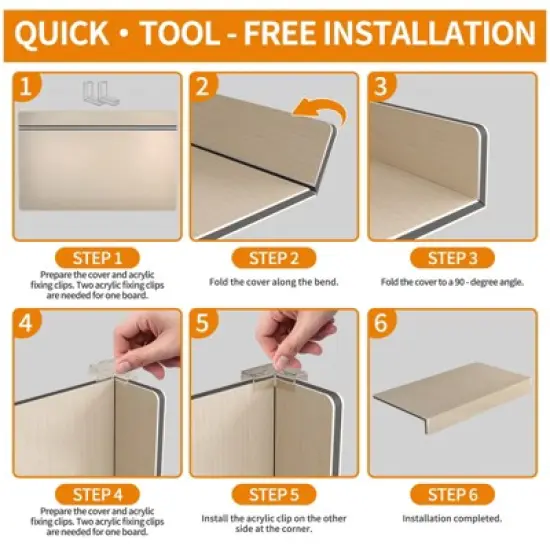 QUICK • TOOL - FREE INSTALLATION

1

2

3

STEP 1
Prepare the cover and acrylic fixing clips. Two acrylic fixing clips are needed for one board.

STEP 2
Fold the cover along the bend.

STEP 3
Fold the cover to a 90 - degree angle.

4

5

6

STEP 4
Prepare the cover and acrylic fixing clips. Two acrylic fixing clips are needed for one board.

STEP 5
Install the acrylic clip on the other side at the corner.

STEP 6
Installation completed.