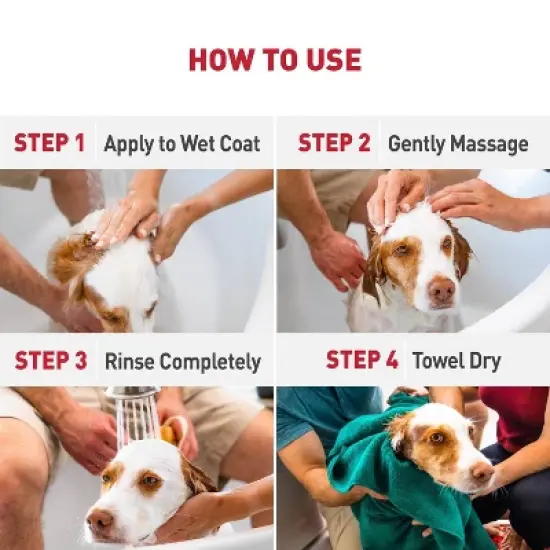 HOW TO USE

STEP 1 Apply to Wet Coat

STEP 2 Gently Massage

STEP 3 Rinse Completely

STEP 4 Towel Dry