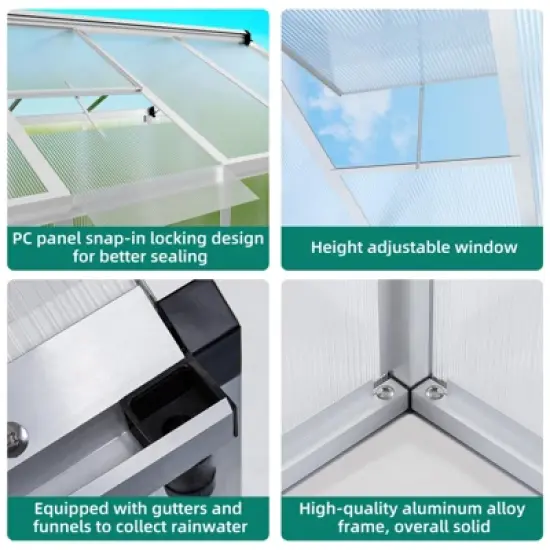 PC panel snap-in locking design for better sealing

Height adjustable window

Equipped with gutters and funnels to collect rainwater

High-quality aluminum alloy frame, overall solid