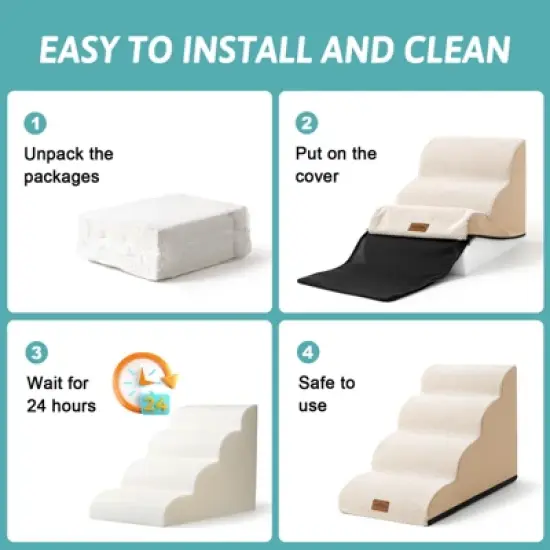 EASY TO INSTALL AND CLEAN

1
Unpack the packages

2
Put on the cover

3
Wait for 24 hours

24

4
Safe to use