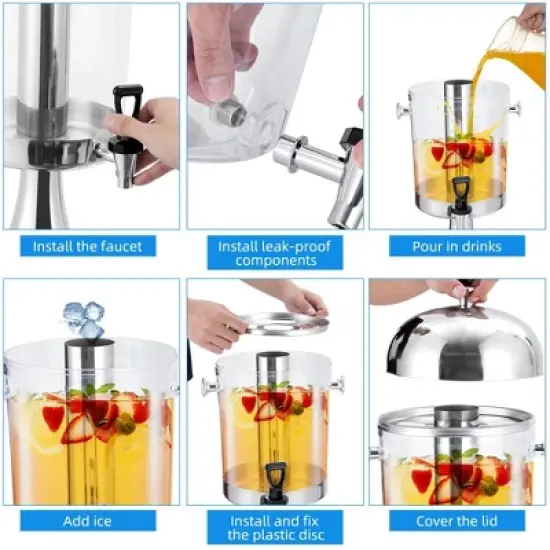 Install the faucet

Install leak-proof components

Pour in drinks

Add ice

Install and fix the plastic disc

Cover the lid