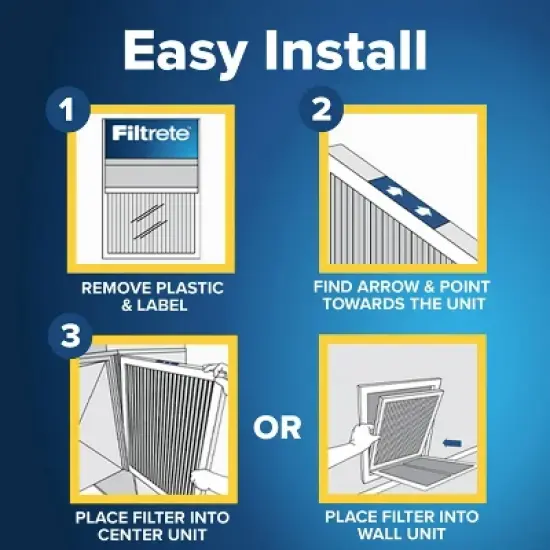 Easy Install

1

Filtrete

REMOVE PLASTIC & LABEL

2

FIND ARROW & POINT TOWARDS THE UNIT

3

PLACE FILTER INTO CENTER UNIT

OR

PLACE FILTER INTO WALL UNIT