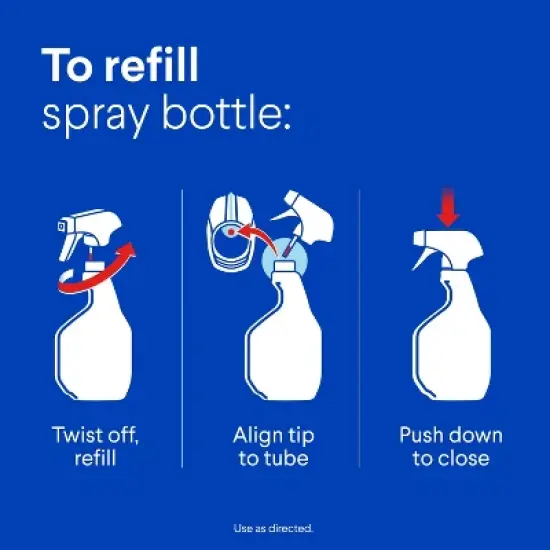 To refill spray bottle:

Twist off, refill

Align tip to tube

Push down to close

Use as directed.