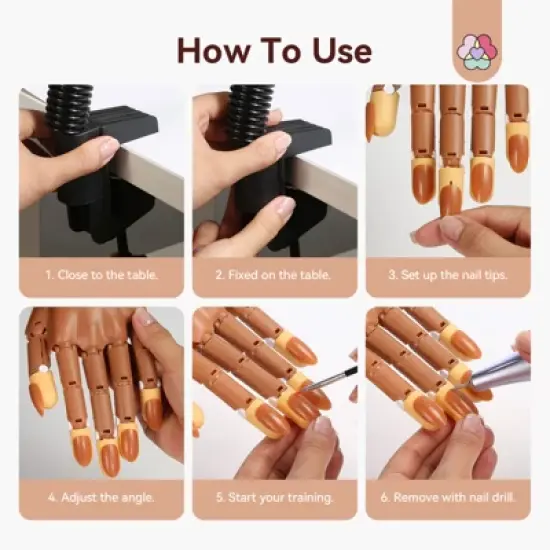 How To Use

1. Close to the table.

2. Fixed on the table.

3. Set up the nail tips.

4. Adjust the angle.

5. Start your training.

6. Remove with nail drill.