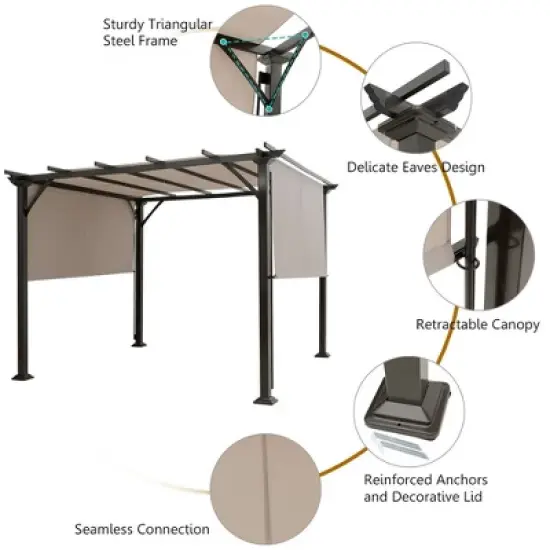 Sturdy Triangular Steel Frame

Delicate Eaves Design

Retractable Canopy

Reinforced Anchors and Decorative Lid

Seamless Connection