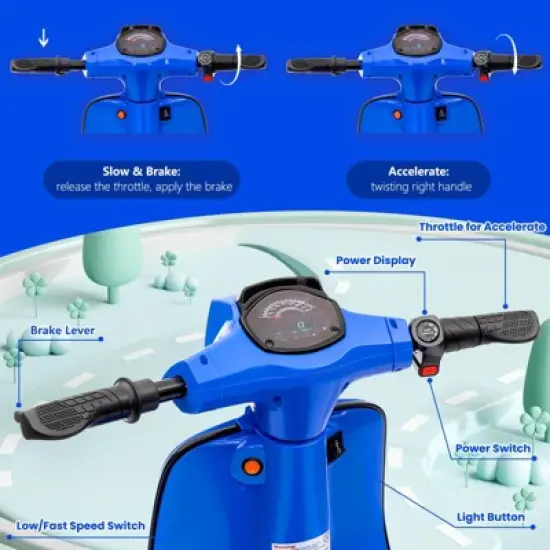 Slow & Brake:
release the throttle, apply the brake

Accelerate:
twisting right handle

Throttle for Accelerate

Power Display

Brake Lever

Power Switch

Light Button

Low/Fast Speed Switch