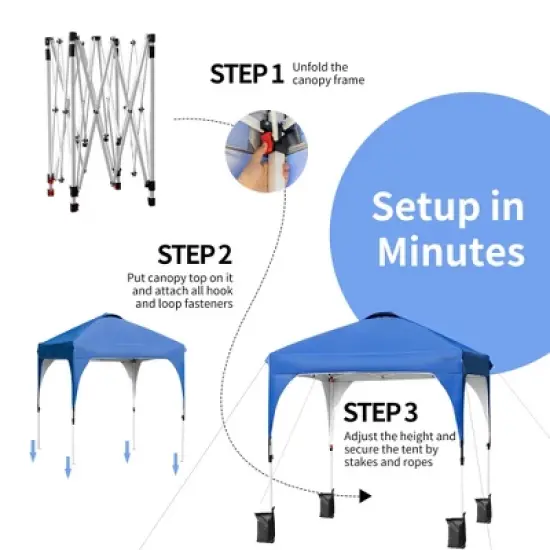 STEP 1 Unfold the canopy frame

Setup in Minutes

STEP 2
Put canopy top on it and attach all hook and loop fasteners

STEP 3
Adjust the height and secure the tent by stakes and ropes