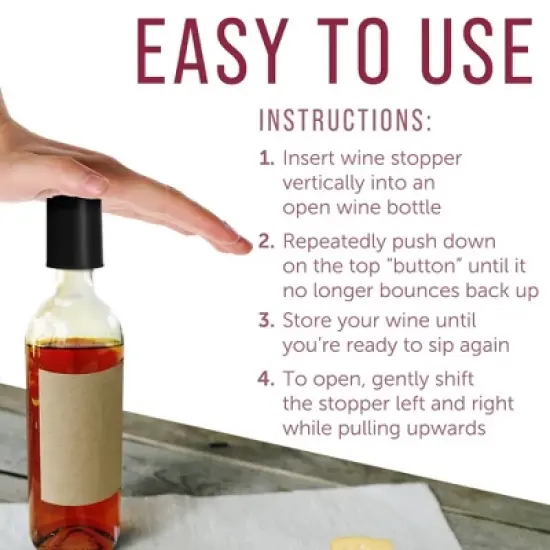 EASY TO USE

INSTRUCTIONS:

1. Insert wine stopper vertically into an open wine bottle

2. Repeatedly push down on the top "button" until it no longer bounces back up

3. Store your wine until you're ready to sip again

4. To open, gently shift the stopper left and right while pulling upwards